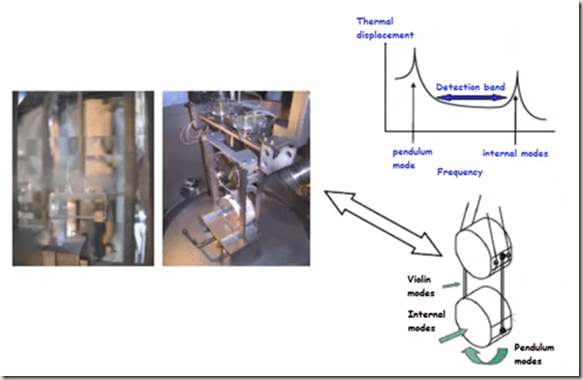 Thermal displacement

Detection band

pendulum mode

internal modes

Frequency

Violin modes

Internal modes

Pendulum modes